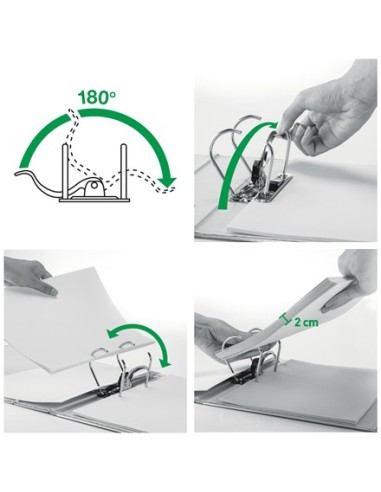 180°

2 cm