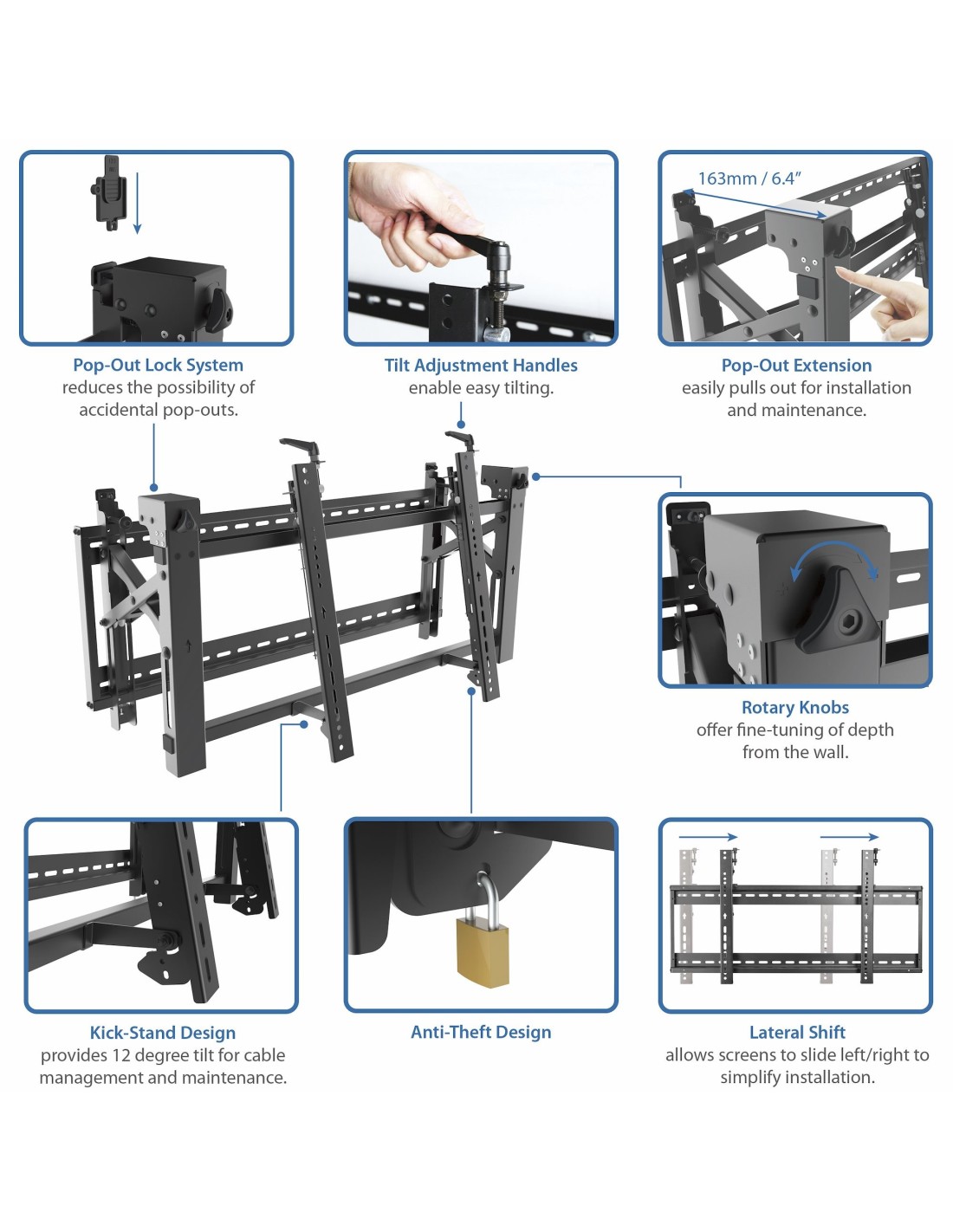 163mm / 6.4"

Pop-Out Lock System
reduces the possibility of accidental pop-outs.

Tilt Adjustment Handles
enable easy tilting.

Pop-Out Extension
easily pulls out for installation and maintenance.

Rotary Knobs
offer fine-tuning of depth from the wall.

Kick-Stand Design
provides 12 degree tilt for cable management and maintenance.

Anti-Theft Design

Lateral Shift
allows screens to slide left/right to simplify installation.