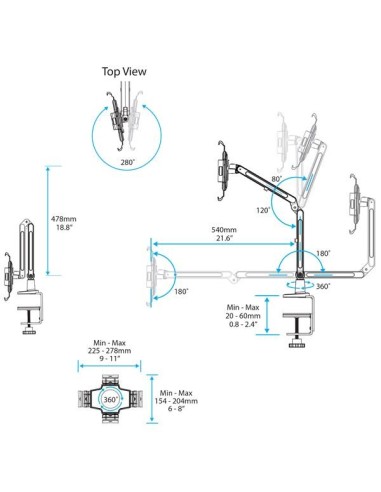 Top View

280°

478mm
18.8"

80°

120°

540mm
21.6"

180°

180°

360°

Min - Max
20 - 60mm
0.8 - 2.4"

Min - Max
225 - 278mm
9 - 11"

360°

Min - Max
154 - 204mm
6 - 8"