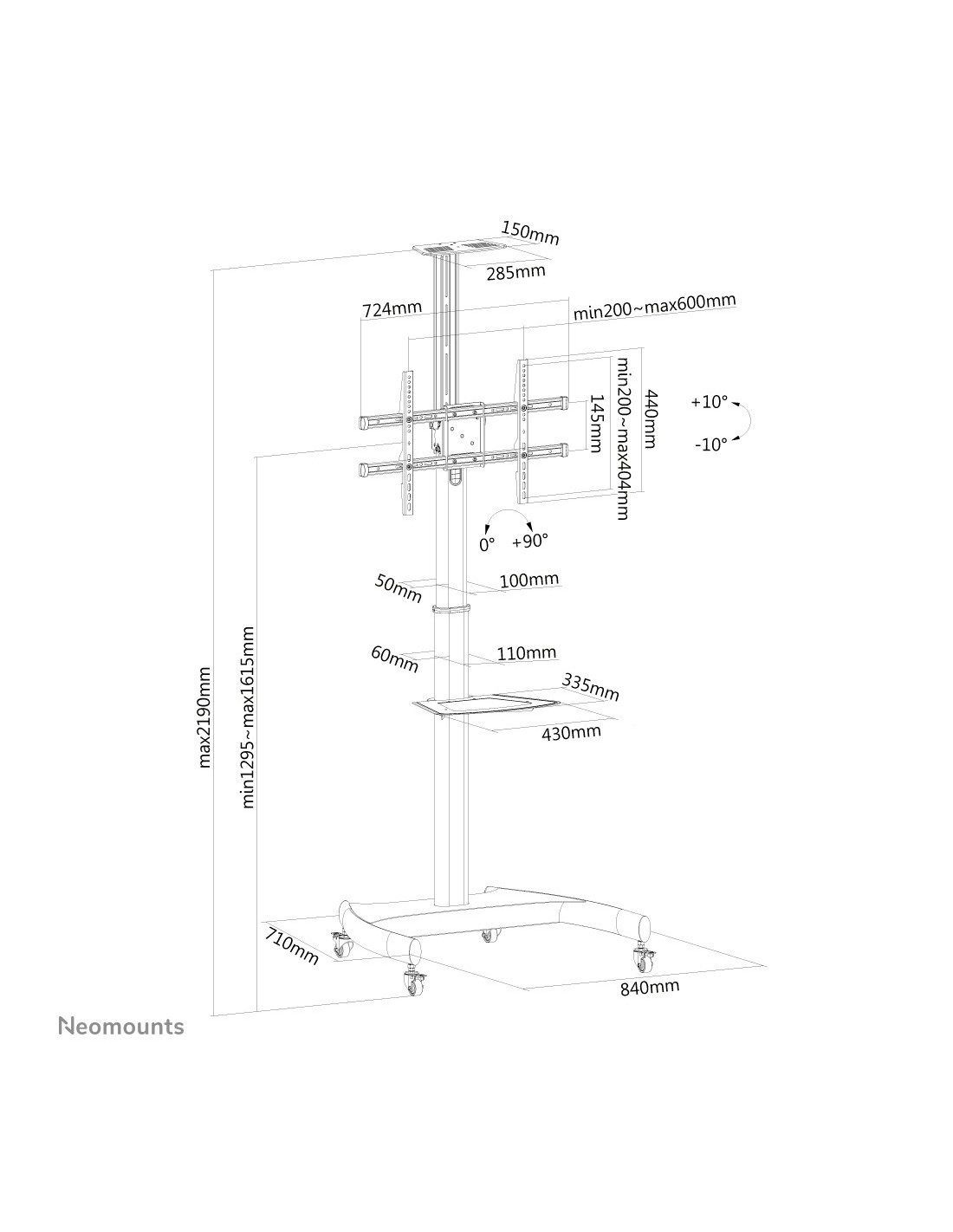 150mm
285mm
724mm
min200~max600mm
440mm
min200~max404mm
145mm
+10°
-10°
0°
+90°
50mm
100mm
60mm
110mm
335mm
430mm
max2190mm
min1295~max1615mm
710mm
840mm
Neomounts