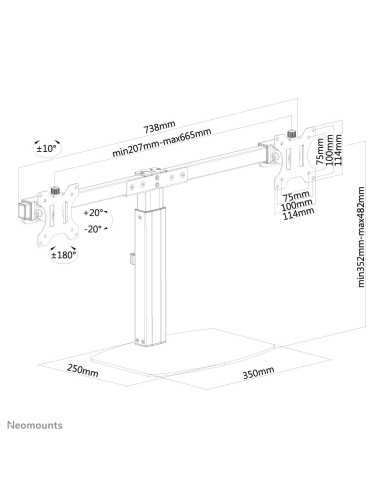 738mm
min207mm-max665mm
±10°
75mm
100mm
114mm
75mm
100mm
114mm
+20°
-20°
±180°
min352mm-max482mm
250mm
350mm
Neomounts