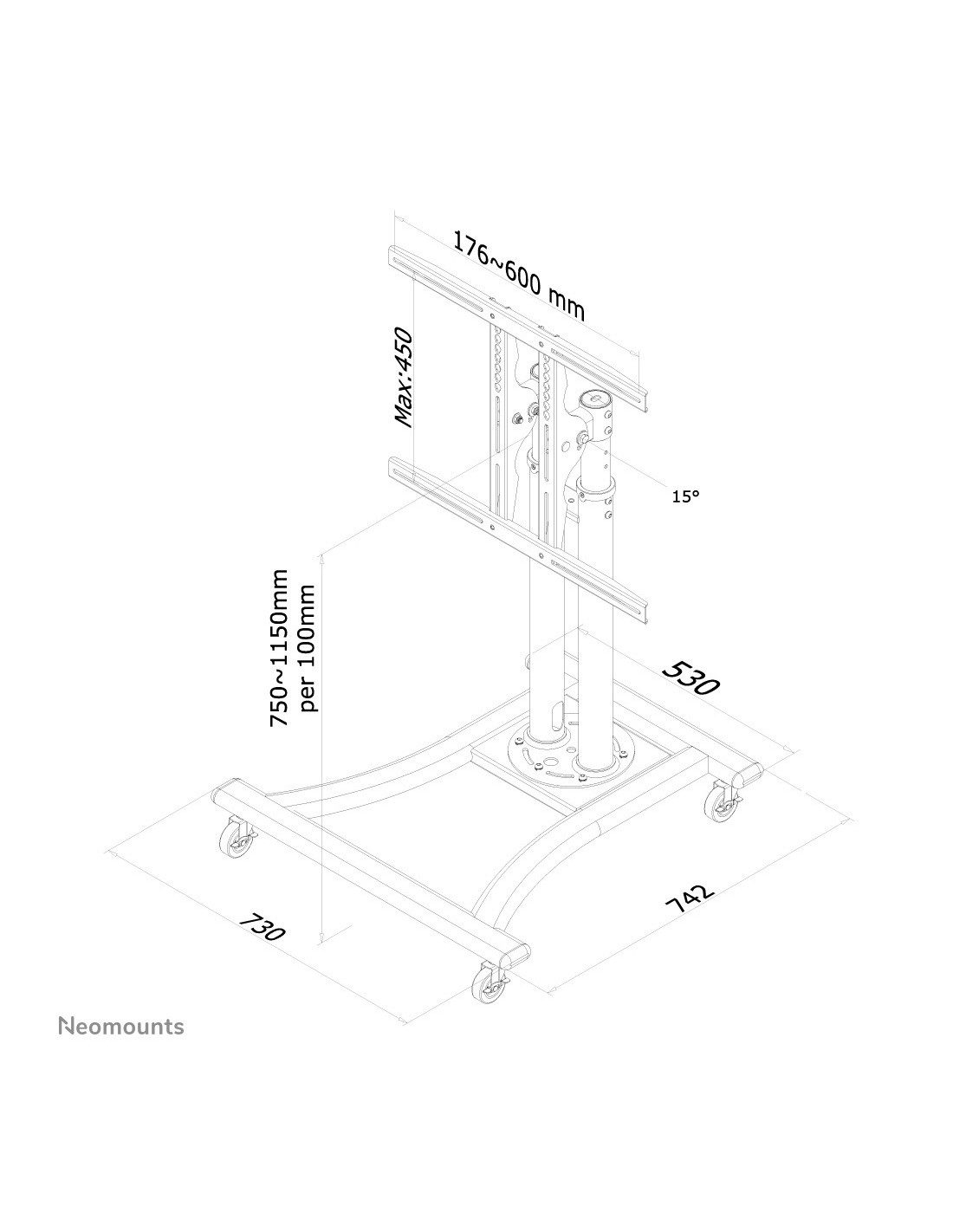 176~600 mm

Max:450

15°

750~1150mm
per 100mm

530

742

730

Neomounts