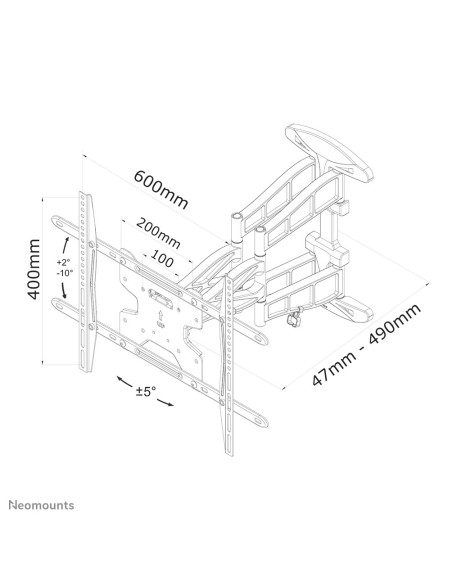 600mm

200mm

100

400mm

+2°
-10°

±5°

47mm - 490mm

Neomounts