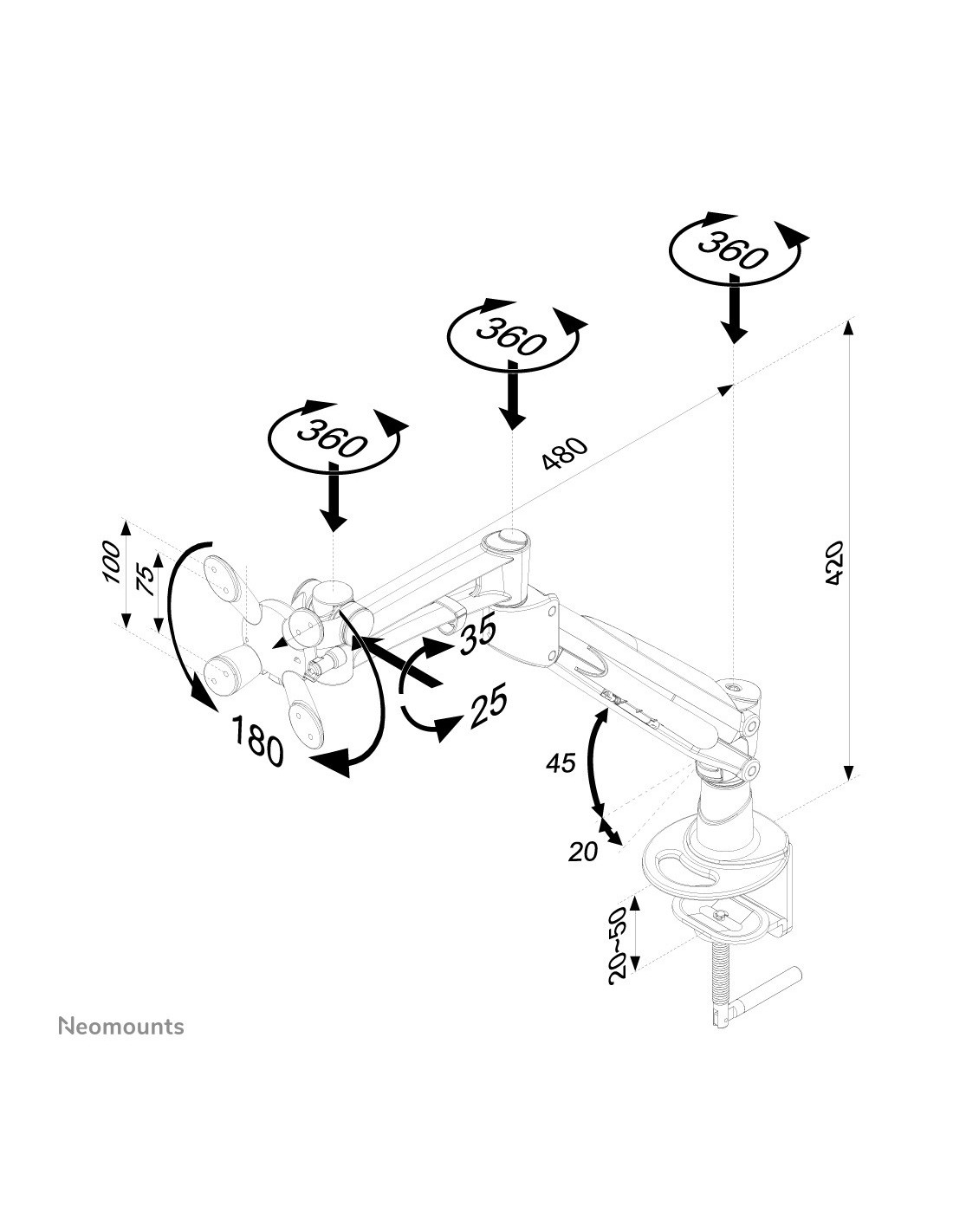 360

360

360

480

420

100

75

35

25

180

45

20

20~50

Neomounts