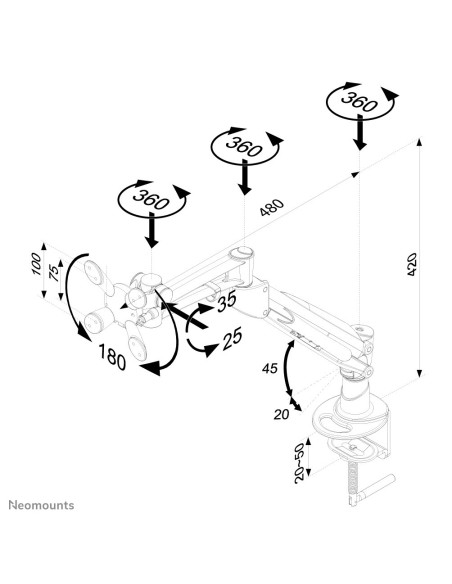 360
360
360
480
420
100
75
35
25
180
45
20
20~50
Neomounts