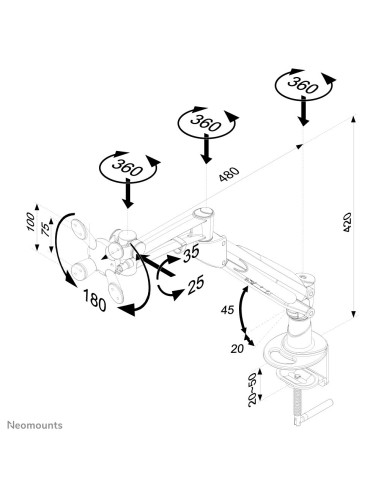 360
360
360
480
420
100
75
35
25
180
45
20
20~50
Neomounts