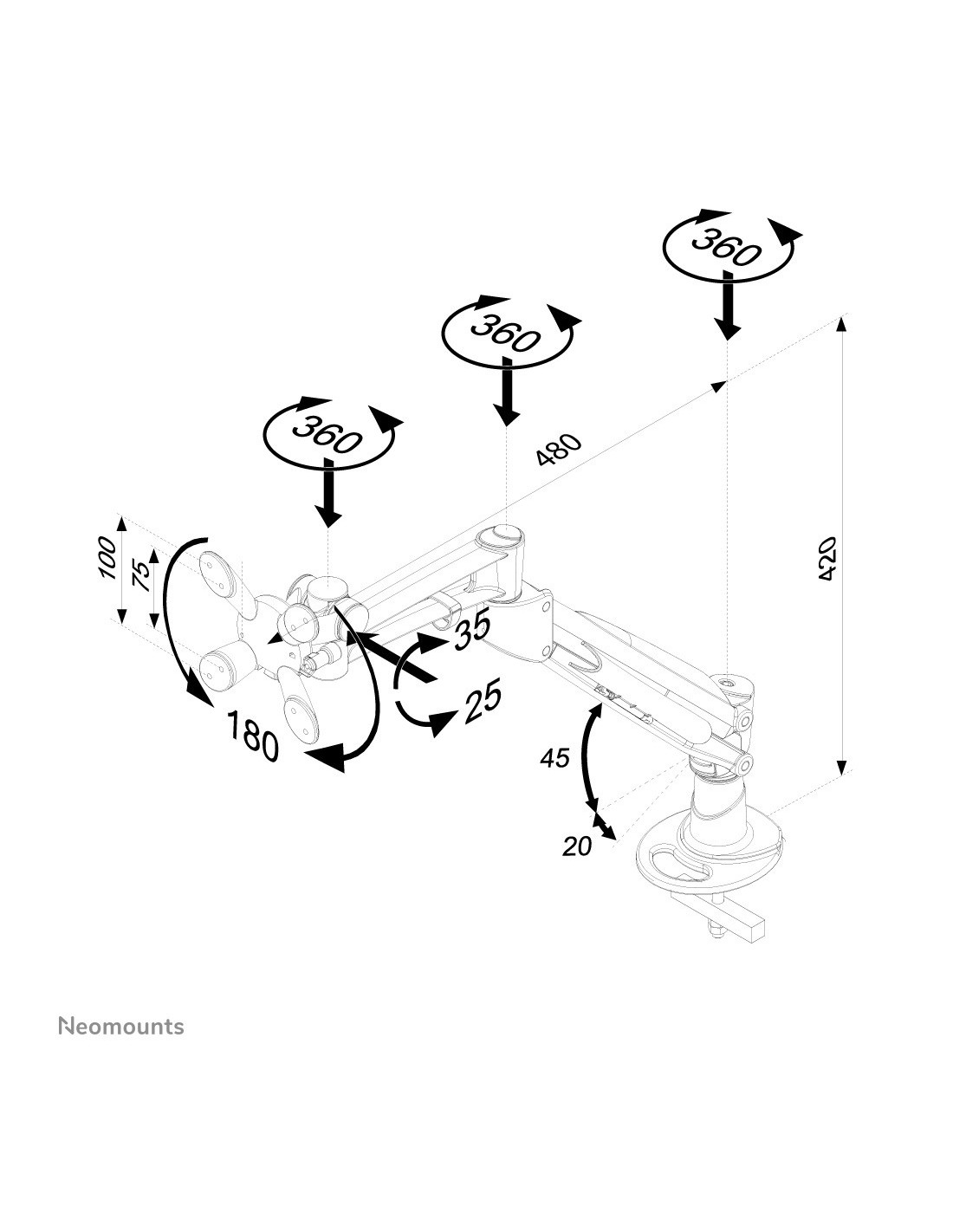 360

360

360

480

420

100

75

35

25

180

45

20

Neomounts