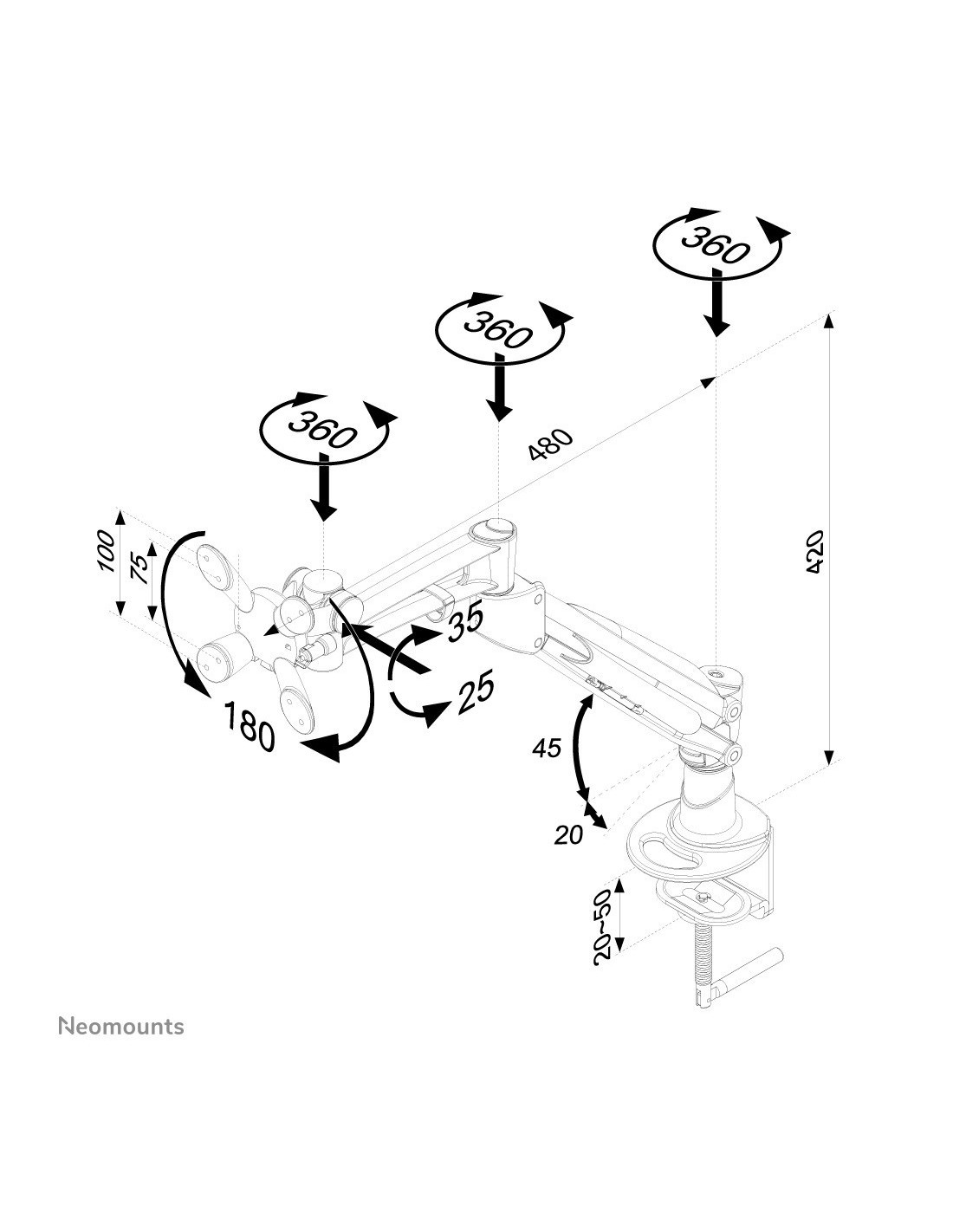 360
360
360
480
420
100
75
35
25
180
45
20
20~50
Neomounts