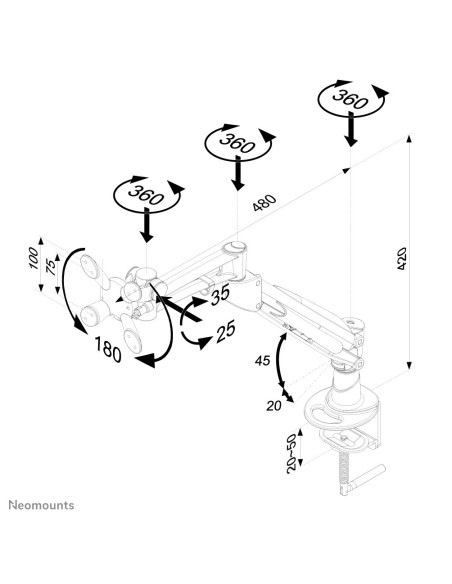 360

360

360

480

420

100

75

35

25

180

45

20

20~50

Neomounts