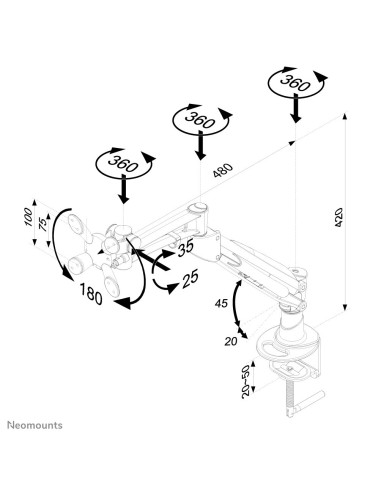 360

360

360

480

420

100

75

35

25

180

45

20

20~50

Neomounts