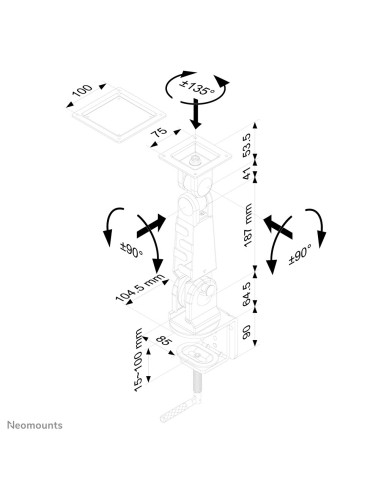 100

±135°

75

53.5

41

187 mm

±90°

±90°

104.5 mm

64.5

90

85

15~100 mm

Neomounts