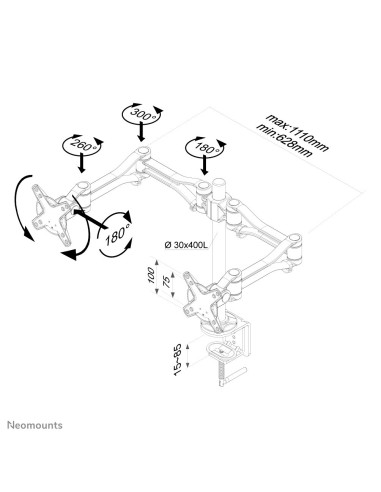 300°

260°

180°

max:1110mm
min:628mm

180°

Ø 30x400L

100

75

15~85

Neomounts