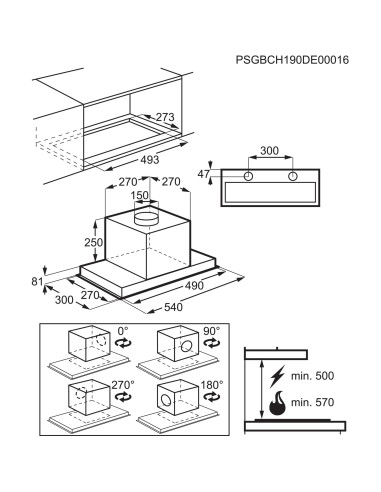 PSGBCH190DE00016

273
493

300
47

270
270
150
250
81
300
270
490
540

0°
90°
270°
180°

min. 500
min. 570