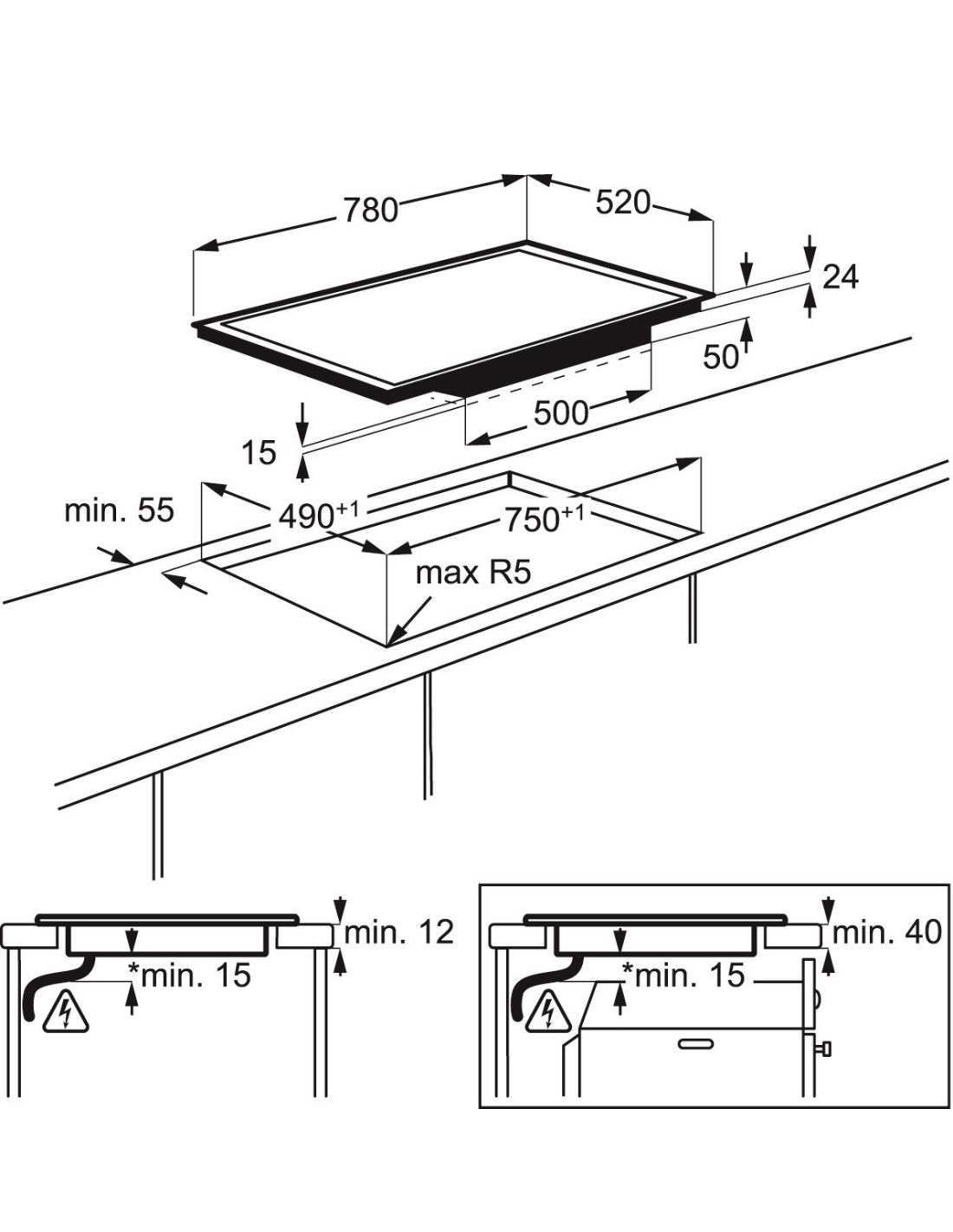 780

520

24

50

500

15

min. 55

$490^{+1}$

$750^{+1}$

max R5

min. 12

*min. 15

min. 40

*min. 15