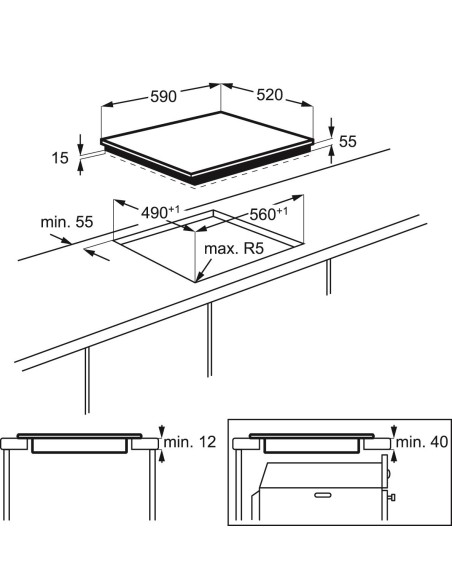 590
520
15
55
min. 55
$490^{+1}$
$560^{+1}$
max. R5
min. 12
min. 40