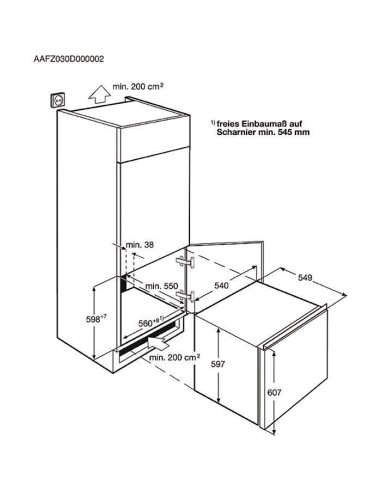 AAFZ030D000002

min. 200 cm²

¹⁾ freies Einbaumaß auf Scharnier min. 545 mm

min. 38

min. 550

540

549

598⁺⁷

560⁺⁸ ¹⁾

min. 200 cm²

597

607