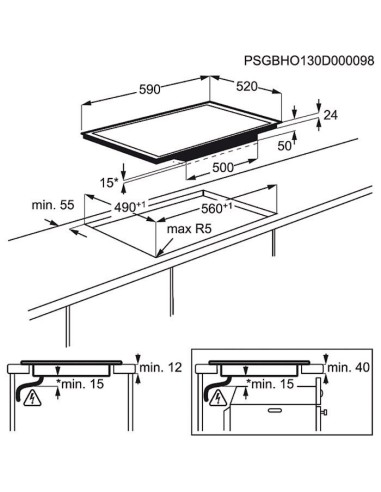 PSGBHO130D000098

590

520

24

50

500

15*

min. 55

$490^{+1}$

$560^{+1}$

max R5

min. 12

*min. 15

min. 40

*min. 15