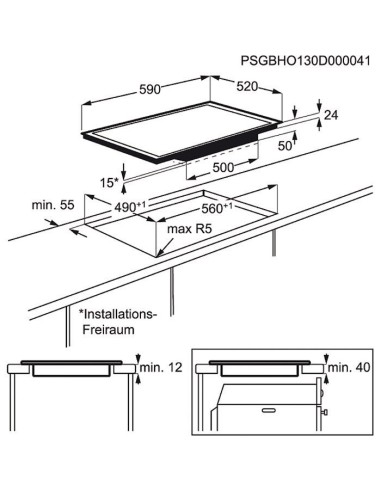 PSGBHO130D000041

590

520

24

50

500

15*

min. 55

$490^{+1}$

$560^{+1}$

max R5

*Installations-Freiraum

min. 12

min. 40