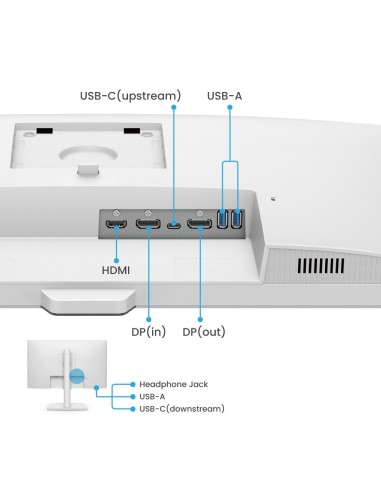 USB-C(upstream)
USB-A
HDMI
DP(in)
DP(out)
Headphone Jack
USB-A
USB-C(downstream)