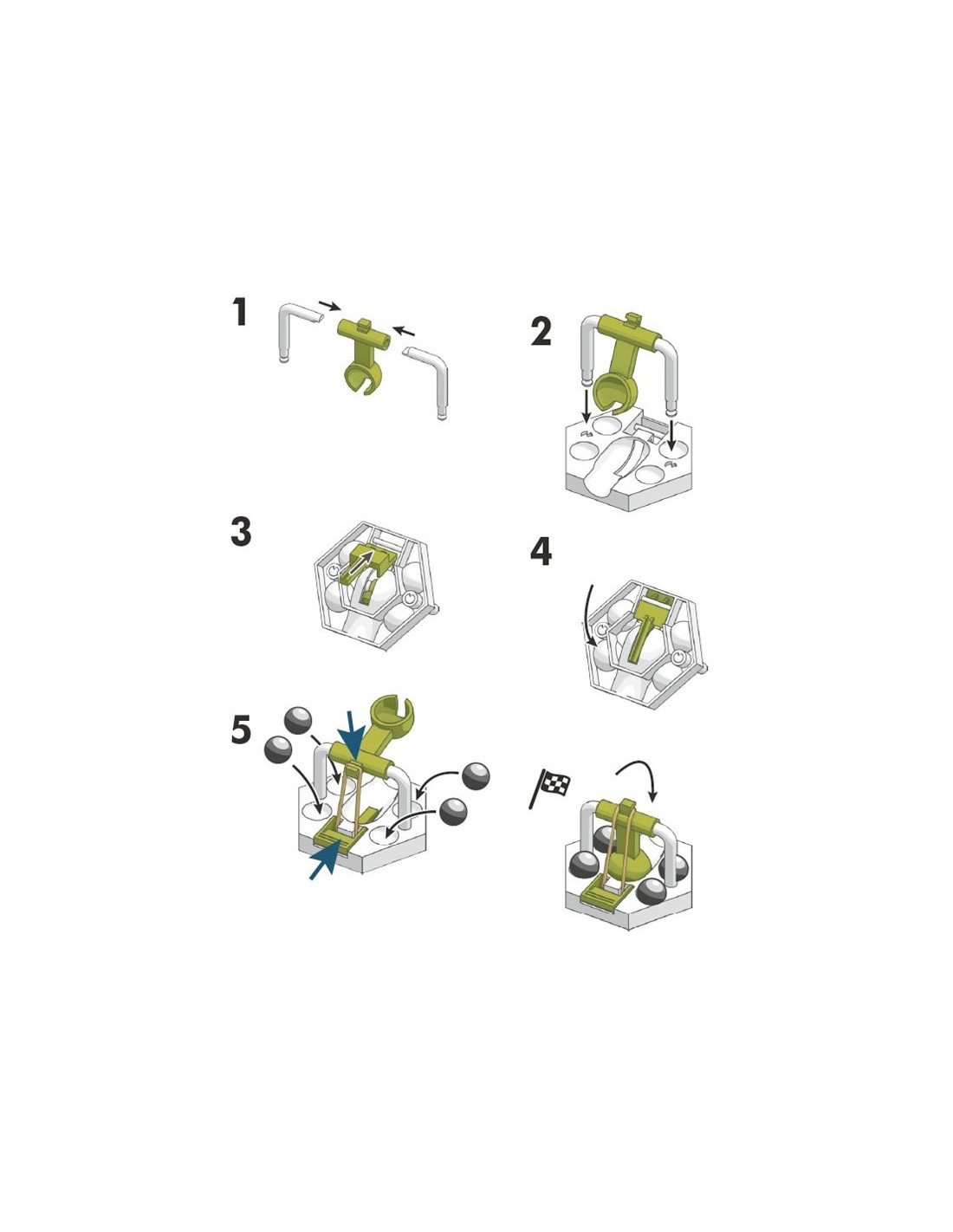 1

2

3

4

5