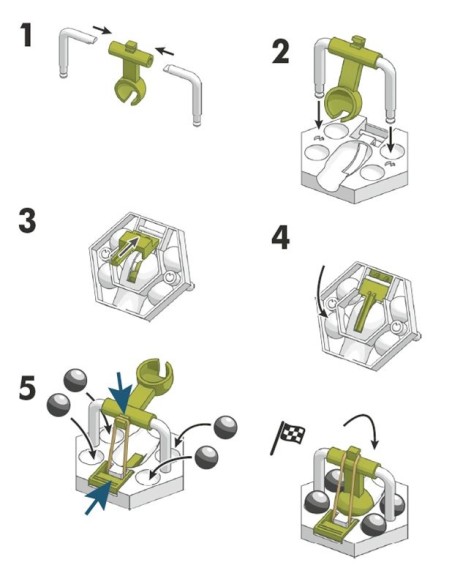 1

2

3

4

5