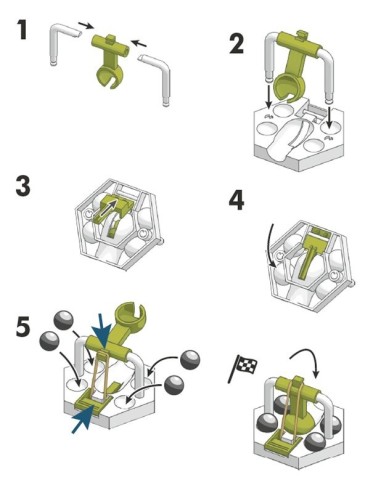 1

2

3

4

5